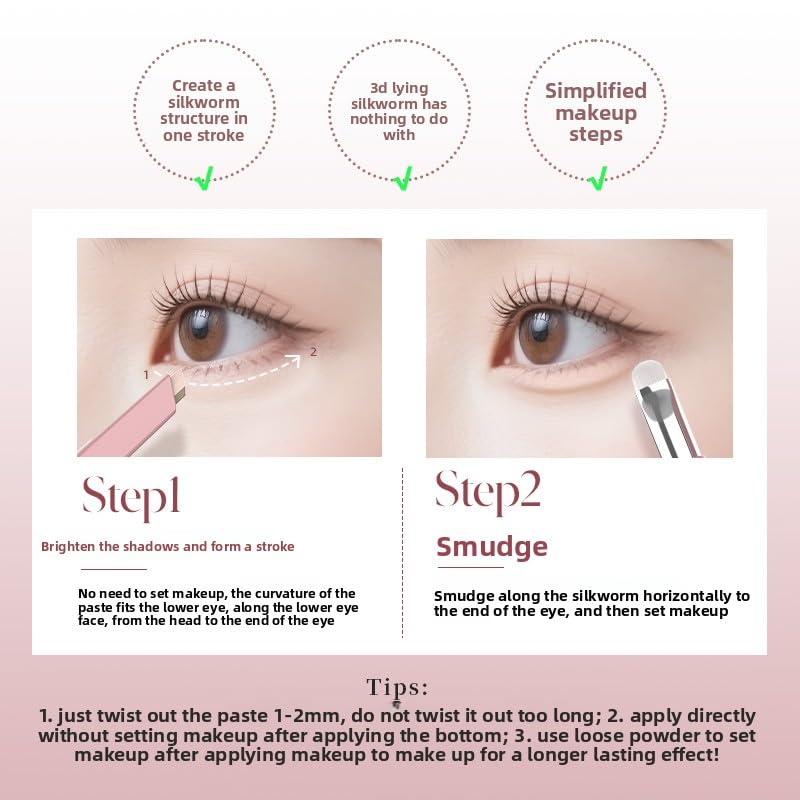 Create a silkworm structure in one stroke

3d lying silkworm has nothing to do with

Simplified makeup steps

1

2

Step1

Brighten the shadows and form a stroke

No need to set makeup, the curvature of the paste fits the lower eye, along the lower eye face, from the head to the end of the eye

Step2

Smudge

Smudge along the silkworm horizontally to the end of the eye, and then set makeup

Tips:

1. just twist out the paste 1-2mm, do not twist it out too long; 2. apply directly without setting makeup after applying the bottom; 3. use loose powder to set makeup after applying makeup to make up for a longer lasting effect!