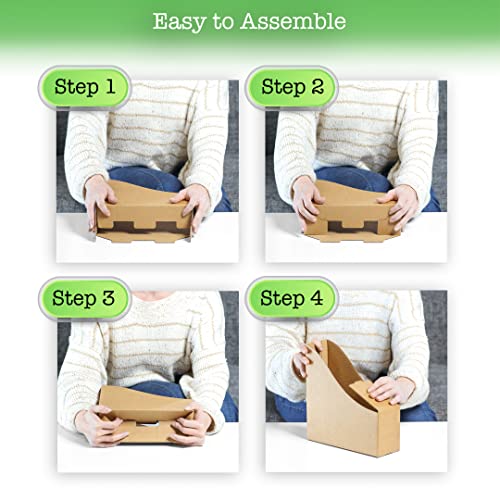 Easy to Assemble

Step 1

Step 2

Step 3

Step 4