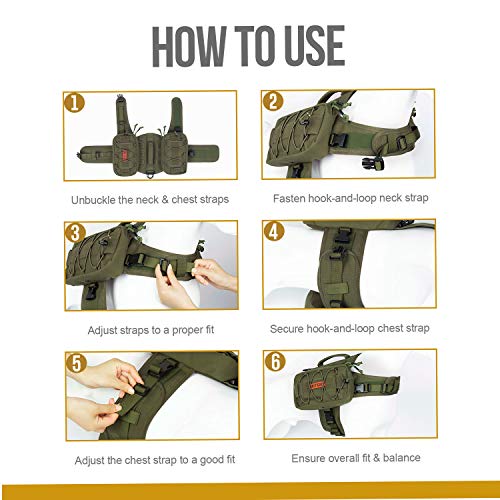 HOW TO USE

1

Unbuckle the neck & chest straps

2

Fasten hook-and-loop neck strap

3

Adjust straps to a proper fit

4

Secure hook-and-loop chest strap

5

Adjust the chest strap to a good fit

6

Ensure overall fit & balance