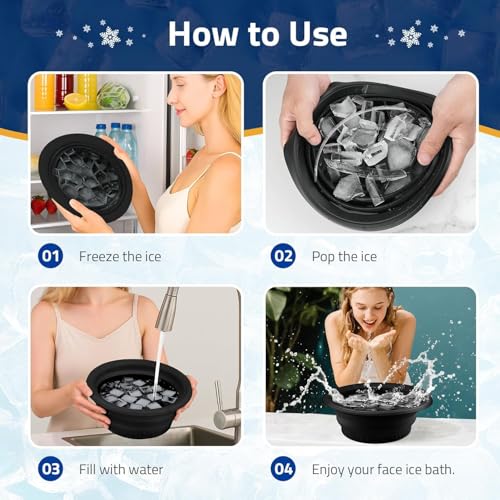 How to Use

01 Freeze the ice

02 Pop the ice

03 Fill with water

04 Enjoy your face ice bath.