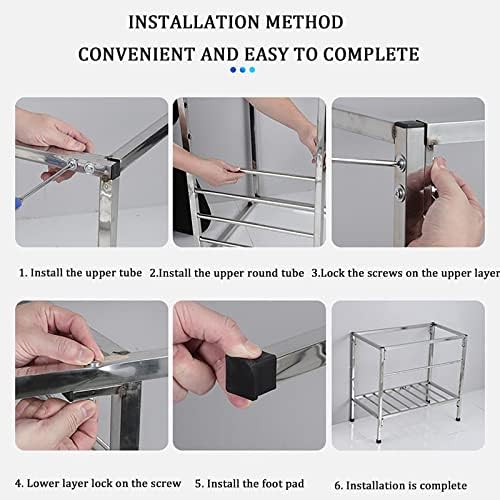 INSTALLATION METHOD

CONVENIENT AND EASY TO COMPLETE

1. Install the upper tube

2.Install the upper round tube

3.Lock the screws on the upper layer

4. Lower layer lock on the screw

5. Install the foot pad

6. Installation is complete