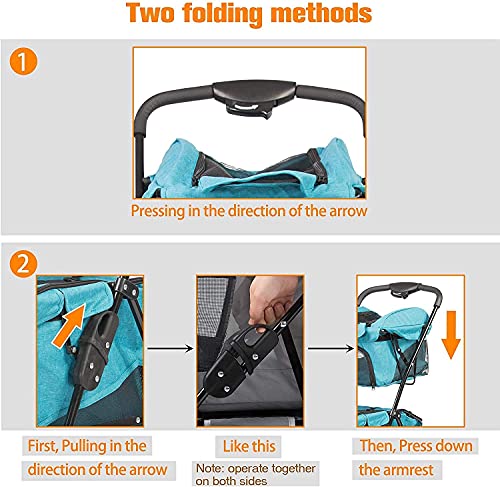 Two folding methods

1

Pressing in the direction of the arrow

2

First, Pulling in the direction of the arrow

Like this

Note: operate together on both sides

Then, Press down the armrest