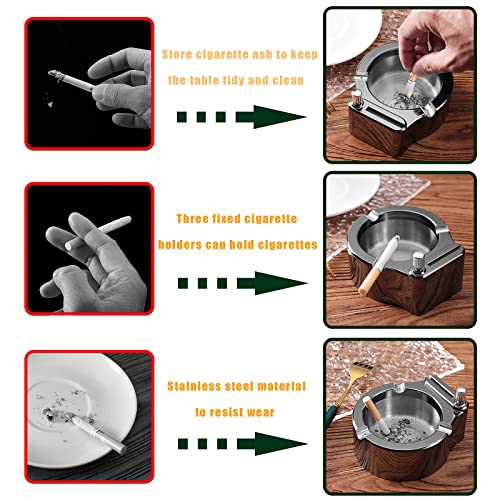 Store cigarette ash to keep the table tidy and clean

Three fixed cigarette holders can hold cigarettes

Stainless steel material to resist wear