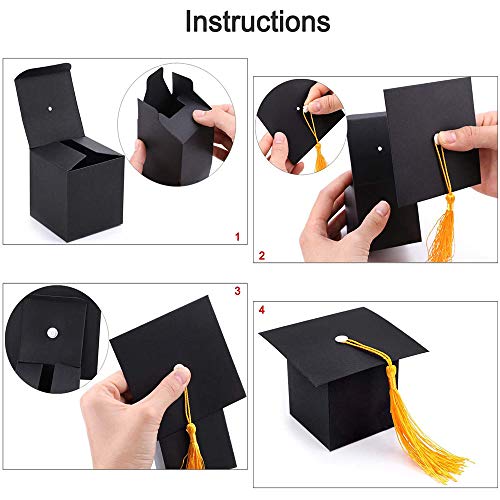 Instructions

1

2

3

4