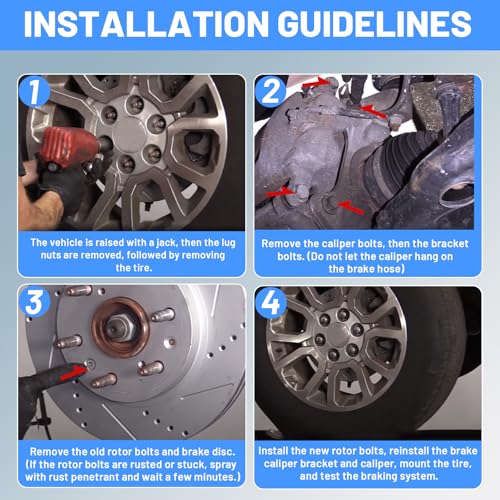 INSTALLATION GUIDELINES

1

The vehicle is raised with a jack, then the lug nuts are removed, followed by removing the tire.

2

Remove the caliper bolts, then the bracket bolts. (Do not let the caliper hang on the brake hose)

3

Remove the old rotor bolts and brake disc. (If the rotor bolts are rusted or stuck, spray with rust penetrant and wait a few minutes.)

4

Install the new rotor bolts, reinstall the brake caliper bracket and caliper, mount the tire, and test the braking system.