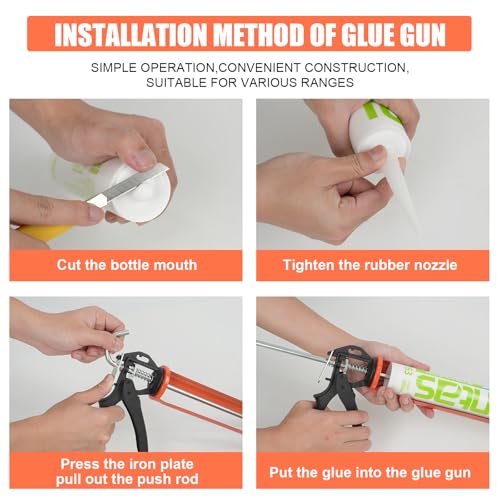 INSTALLATION METHOD OF GLUE GUN

SIMPLE OPERATION,CONVENIENT CONSTRUCTION, SUITABLE FOR VARIOUS RANGES

Cut the bottle mouth

Tighten the rubber nozzle

Press the iron plate pull out the push rod

Put the glue into the glue gun