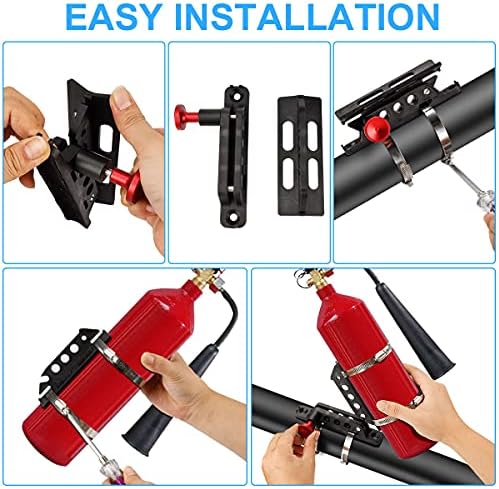 EASY INSTALLATION