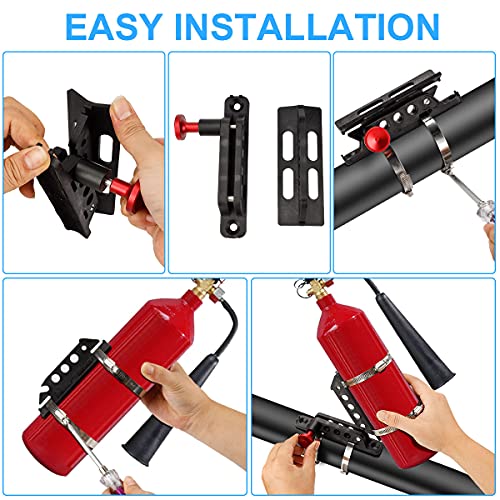 EASY INSTALLATION