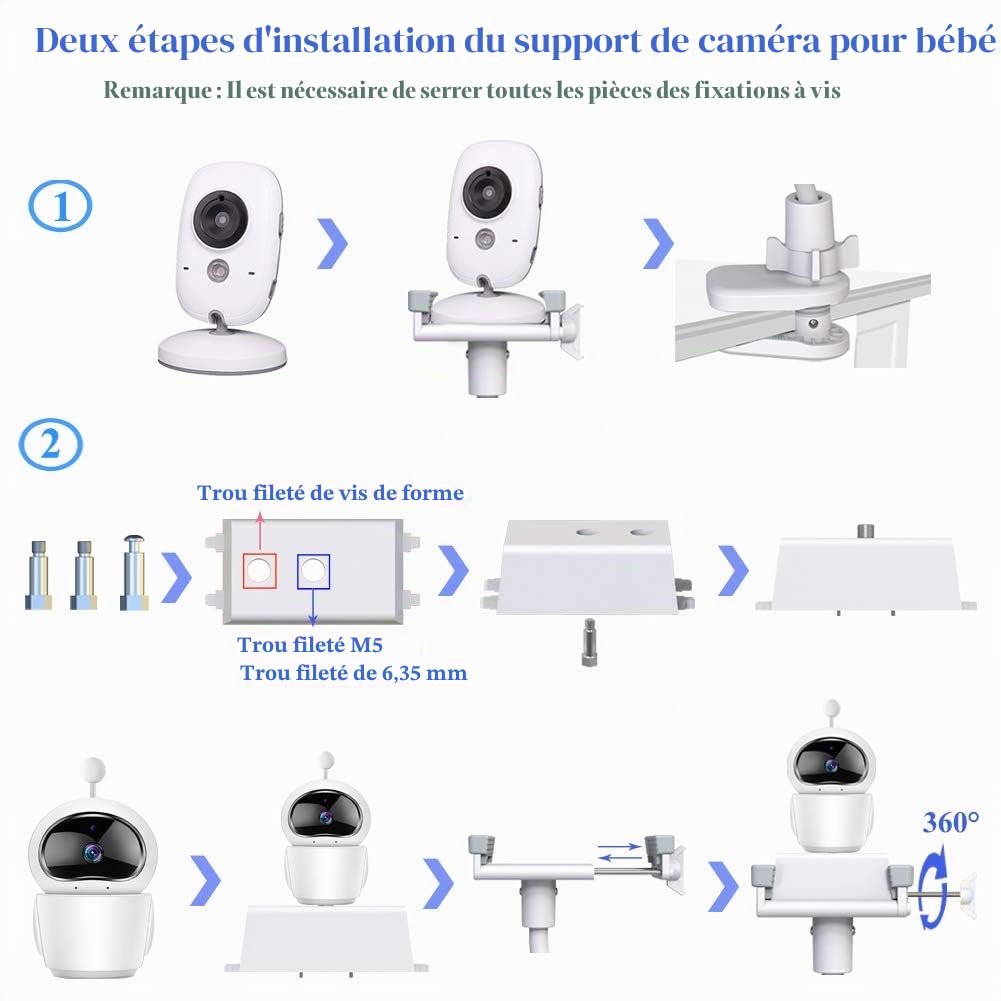 Deux étapes d'installation du support de caméra pour bébé

Remarque : Il est nécessaire de serrer toutes les pièces des fixations à vis

1

2

Trou fileté de vis de forme

Trou fileté M5
Trou fileté de 6,35 mm

360°