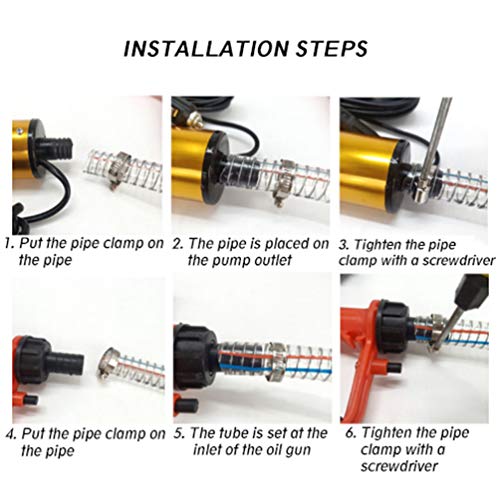 INSTALLATION STEPS

1. Put the pipe clamp on the pipe

2. The pipe is placed on the pump outlet

3. Tighten the pipe clamp with a screwdriver

4. Put the pipe clamp on the pipe

5. The tube is set at the inlet of the oil gun

6. Tighten the pipe clamp with a screwdriver