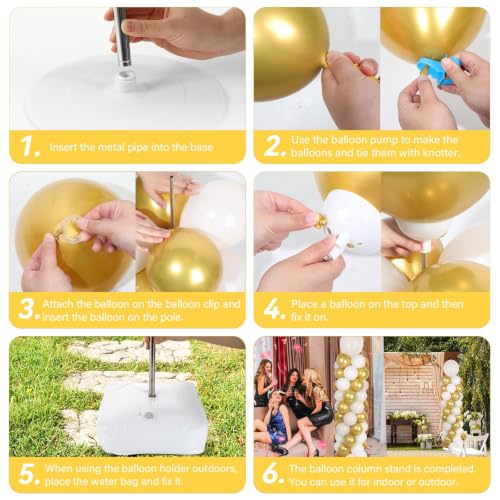 1. Insert the metal pipe into the base

2. Use the balloon pump to make the balloons and tie them with knotter.

3. Attach the balloon on the balloon clip and insert the balloon on the pole.

4. Place a balloon on the top and then fix it on.

5. When using the balloon holder outdoors, place the water bag and fix it.

6. The balloon column stand is completed. You can use it for indoor or outdoor.