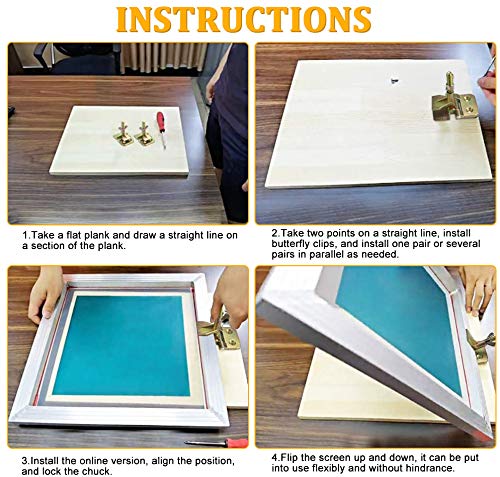 INSTRUCTIONS

1.Take a flat plank and draw a straight line on a section of the plank.

2.Take two points on a straight line, install butterfly clips, and install one pair or several pairs in parallel as needed.

3.Install the online version, align the position, and lock the chuck.

4.Flip the screen up and down, it can be put into use flexibly and without hindrance.