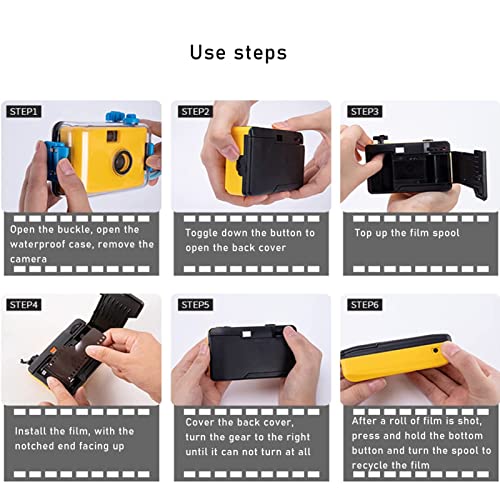 Use steps

STEP1

Open the buckle, open the waterproof case, remove the camera

STEP2

Toggle down the button to open the back cover

STEP3

Top up the film spool

STEP4

Install the film, with the notched end facing up

STEP5

Cover the back cover, turn the gear to the right until it can not turn at all

STEP6

After a roll of film is shot, press and hold the bottom button and turn the spool to recycle the film