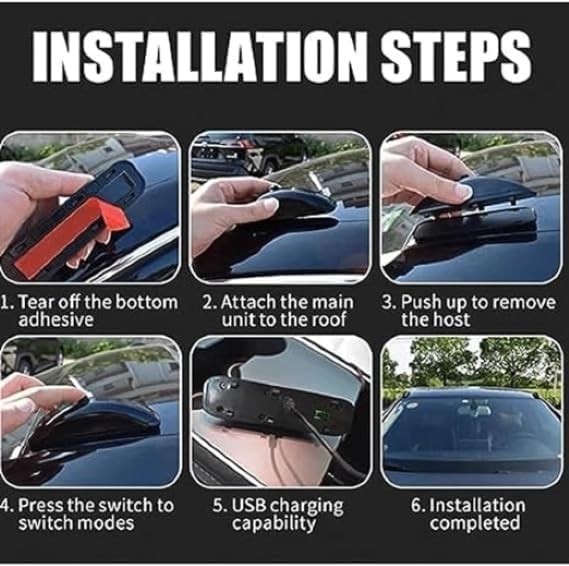 INSTALLATION STEPS

1. Tear off the bottom adhesive

2. Attach the main unit to the roof

3. Push up to remove the host

4. Press the switch to switch modes

5. USB charging capability

6. Installation completed