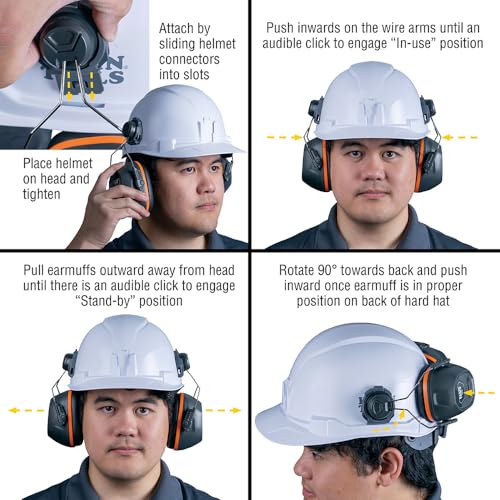 Attach by sliding helmet connectors into slots

Place helmet on head and tighten

Push inwards on the wire arms until an audible click to engage "In-use" position

Pull earmuffs outward away from head until there is an audible click to engage "Stand-by" position

Rotate 90° towards back and push inward once earmuff is in proper position on back of hard hat