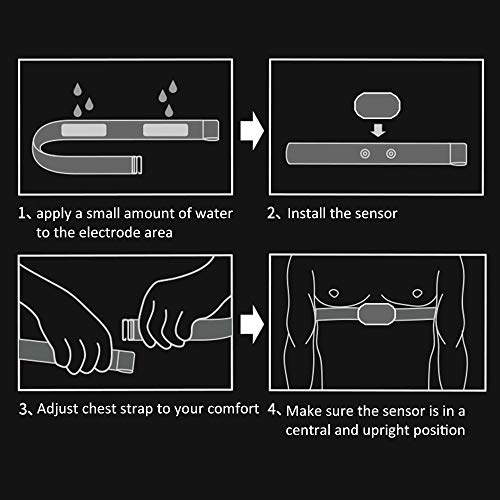 1、apply a small amount of water to the electrode area

2、Install the sensor

3、Adjust chest strap to your comfort

4、Make sure the sensor is in a central and upright position