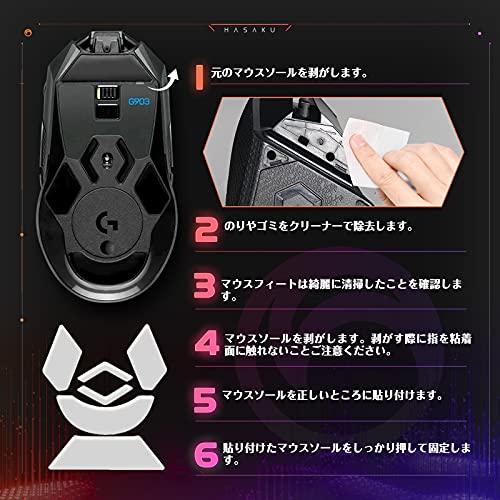 HASAKU

G903

1 元のマウスソールを剥がします。

2 のりやゴミをクリーナーで除去します。

3 マウスフィートは綺麗に清掃したことを確認します。

4 マウスソールを剥がします。剥がす際に指を粘着面に触れないことご注意ください。

5 マウスソールを正しいところに貼り付けます。

6 貼り付けたマウスソールをしっかり押して固定します。