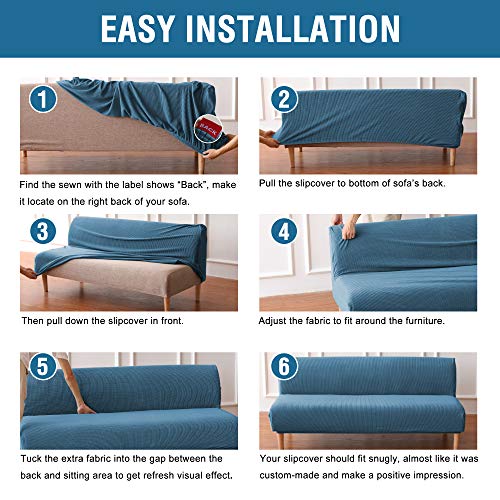 EASY INSTALLATION

1

BACK

Find the sewn with the label shows "Back", make it locate on the right back of your sofa.

2

Pull the slipcover to bottom of sofa's back.

3

Then pull down the slipcover in front.

4

Adjust the fabric to fit around the furniture.

5

Tuck the extra fabric into the gap between the back and sitting area to get refresh visual effect.

6

Your slipcover should fit snugly, almost like it was custom-made and make a positive impression.