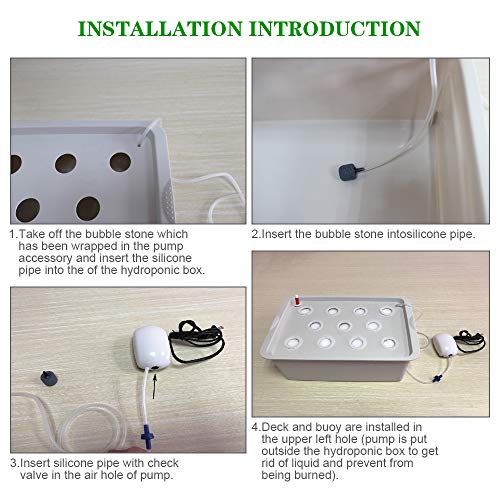 INSTALLATION INTRODUCTION

1.Take off the bubble stone which has been wrapped in the pump accessory and insert the silicone pipe into the of the hydroponic box.

2.Insert the bubble stone intosilicone pipe.

3.Insert silicone pipe with check valve in the air hole of pump.

4.Deck and buoy are installed in the upper left hole (pump is put outside the hydroponic box to get rid of liquid and prevent from being burned).