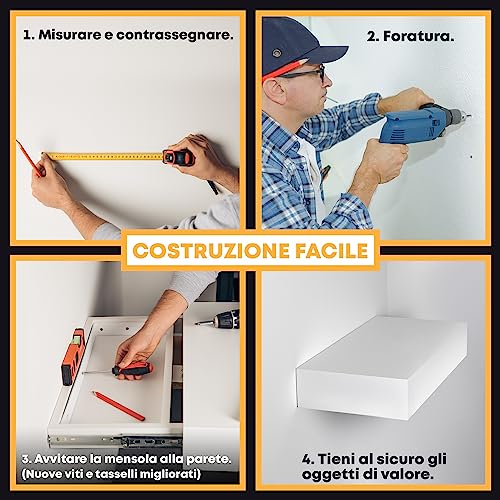 1. Misurare e contrassegnare.

2. Foratura.

COSTRUZIONE FACILE

3. Avvitare la mensola alla parete. (Nuove viti e tasselli migliorati)

4. Tieni al sicuro gli oggetti di valore.