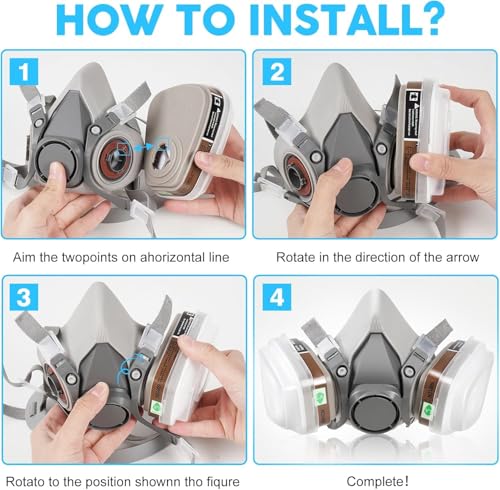 HOW TO INSTALL?

1

Aim the twopoints on ahorizontal line

2

Rotate in the direction of the arrow

3

Rotato to the position shownn tho fiqure

4

Complete!