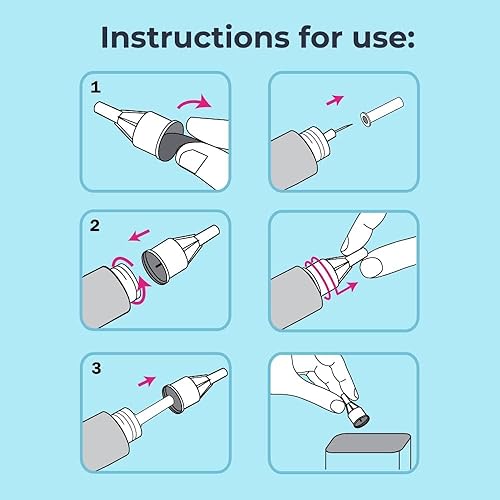 Instructions for use:

1

2

3