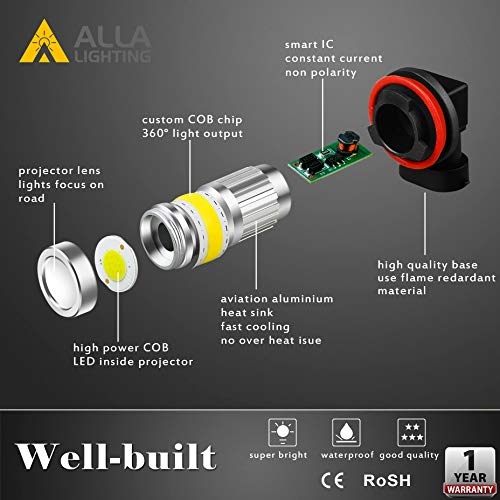 ALLA LIGHTING

smart IC
constant current
non polarity

custom COB chip
360° light output

projector lens
lights focus on
road

high quality base
use flame redardant
material

aviation aluminium
heat sink
fast cooling
no over heat isue

high power COB
LED inside projector

Well-built

super bright

waterproof

good quality

CE RoSH

1 YEAR WARRANTY