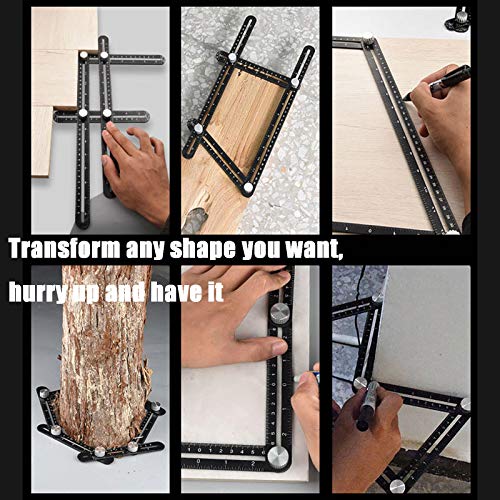 Transform any shape you want,

hurry up and have it