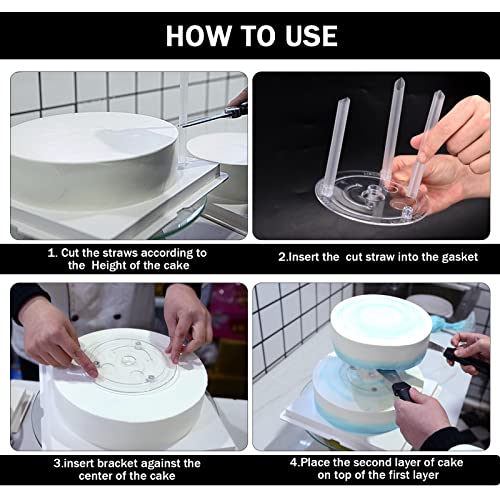 HOW TO USE

1. Cut the straws according to the Height of the cake

2.Insert the cut straw into the gasket

3.insert bracket against the center of the cake

4.Place the second layer of cake on top of the first layer