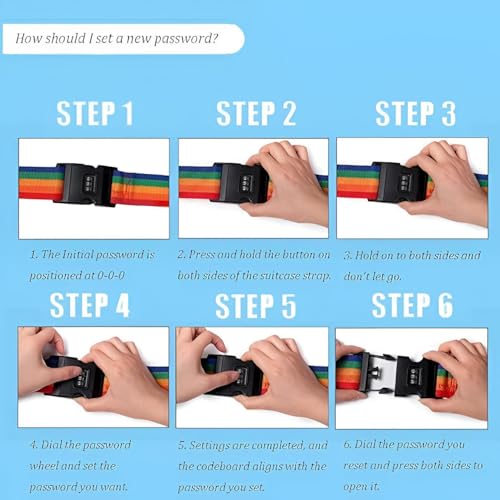 How should I set a new password?

STEP 1

1. The Initial password is positioned at 0-0-0

STEP 2

2. Press and hold the button on both sides of the suitcase strap.

STEP 3

3. Hold on to both sides and don't let go.

STEP 4

4. Dial the password wheel and set the password you want.

STEP 5

5. Settings are completed, and the codeboard aligns with the password you set.

STEP 6

6. Dial the password you reset and press both sides to open it.