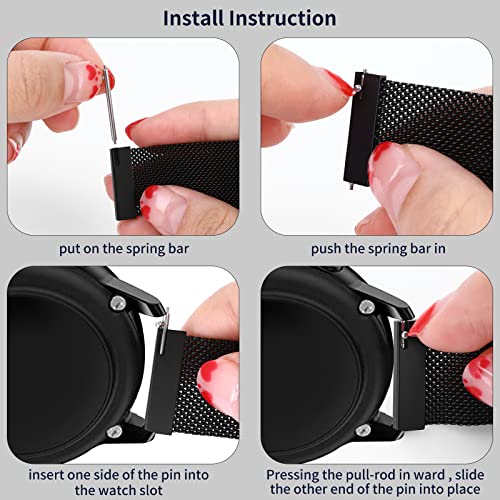 Install Instruction

put on the spring bar

push the spring bar in

insert one side of the pin into the watch slot

Pressing the pull-rod in ward , slide the other end of the pin into place