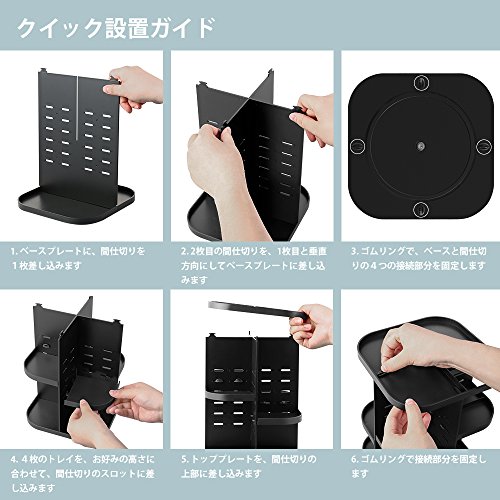 クイック設置ガイド

1. ベースプレートに、間仕切りを1枚差し込みます

2. 2枚目の間仕切りを、1枚目と垂直方向にしてベースプレートに差し込みます

3. ゴムリングで、ベースと間仕切りの4つの接続部分を固定します

4. 4枚のトレイを、お好みの高さに合わせて、間仕切りのスロットに差し込みます

5. トッププレートを、間仕切りの上部に差し込みます

6. ゴムリングで接続部分を固定します