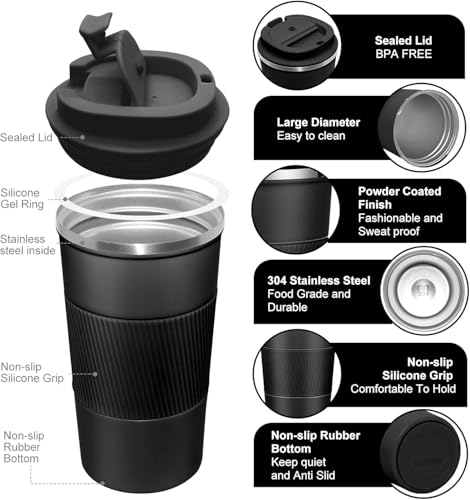 Sealed Lid

Silicone Gel Ring

Stainless steel inside

Non-slip Silicone Grip

Non-slip Rubber Bottom

Sealed Lid
BPA FREE

Large Diameter
Easy to clean

Powder Coated Finish
Fashionable and Sweat proof

304 Stainless Steel
Food Grade and Durable

Non-slip Silicone Grip
Comfortable To Hold

Non-slip Rubber Bottom
Keep quiet and Anti Slid