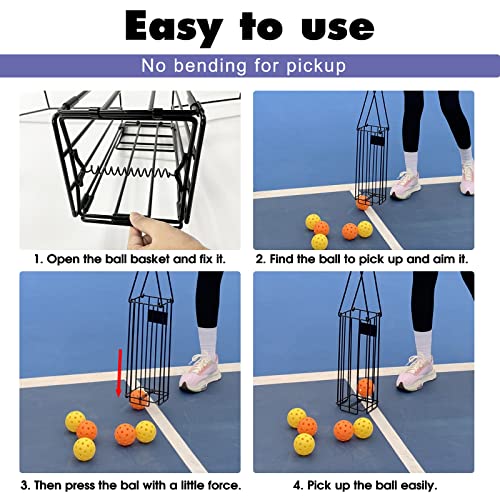 Easy to use

No bending for pickup

1. Open the ball basket and fix it.

2. Find the ball to pick up and aim it.

3. Then press the bal with a little force.

4. Pick up the ball easily.