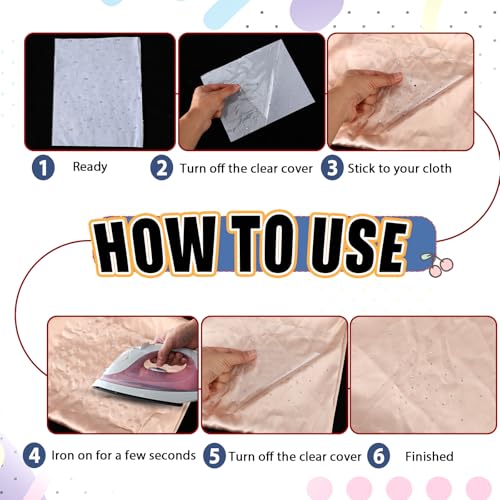 1 Ready

2 Turn off the clear cover

3 Stick to your cloth

HOW TO USE

4 Iron on for a few seconds

5 Turn off the clear cover

6 Finished