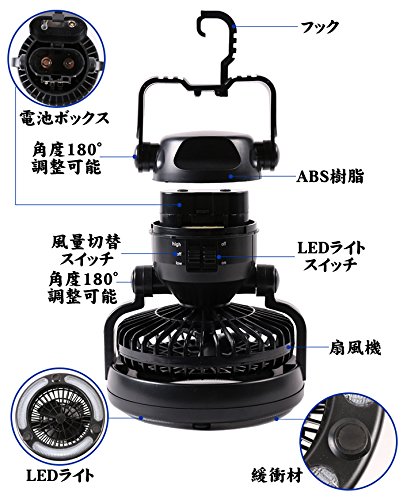 フック

電池ボックス

角度180°
調整可能

ABS樹脂

風量切替
スイッチ

high
off
low

off
on

LEDライト
スイッチ

角度180°
調整可能

扇風機

LEDライト

緩衝材