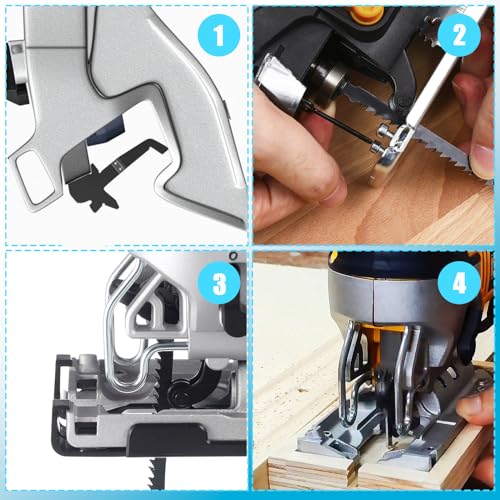 1

2

3

4