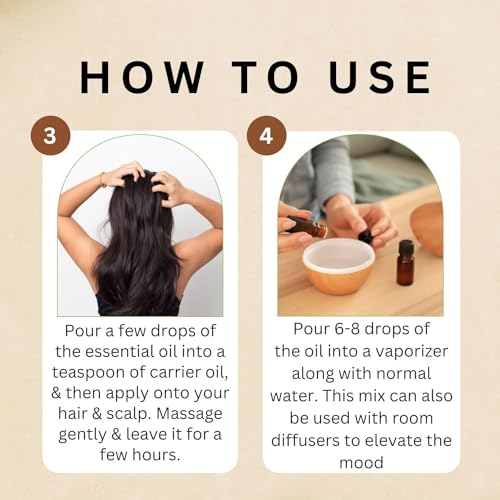 HOW TO USE

3

Pour a few drops of the essential oil into a teaspoon of carrier oil, & then apply onto your hair & scalp. Massage gently & leave it for a few hours.

4

Pour 6-8 drops of the oil into a vaporizer along with normal water. This mix can also be used with room diffusers to elevate the mood