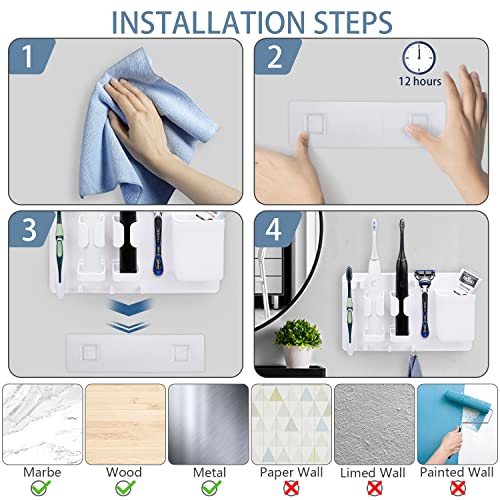 INSTALLATION STEPS

1

2

12 hours

3

4

Marbe
Wood
Metal
Paper Wall
Limed Wall
Painted Wall