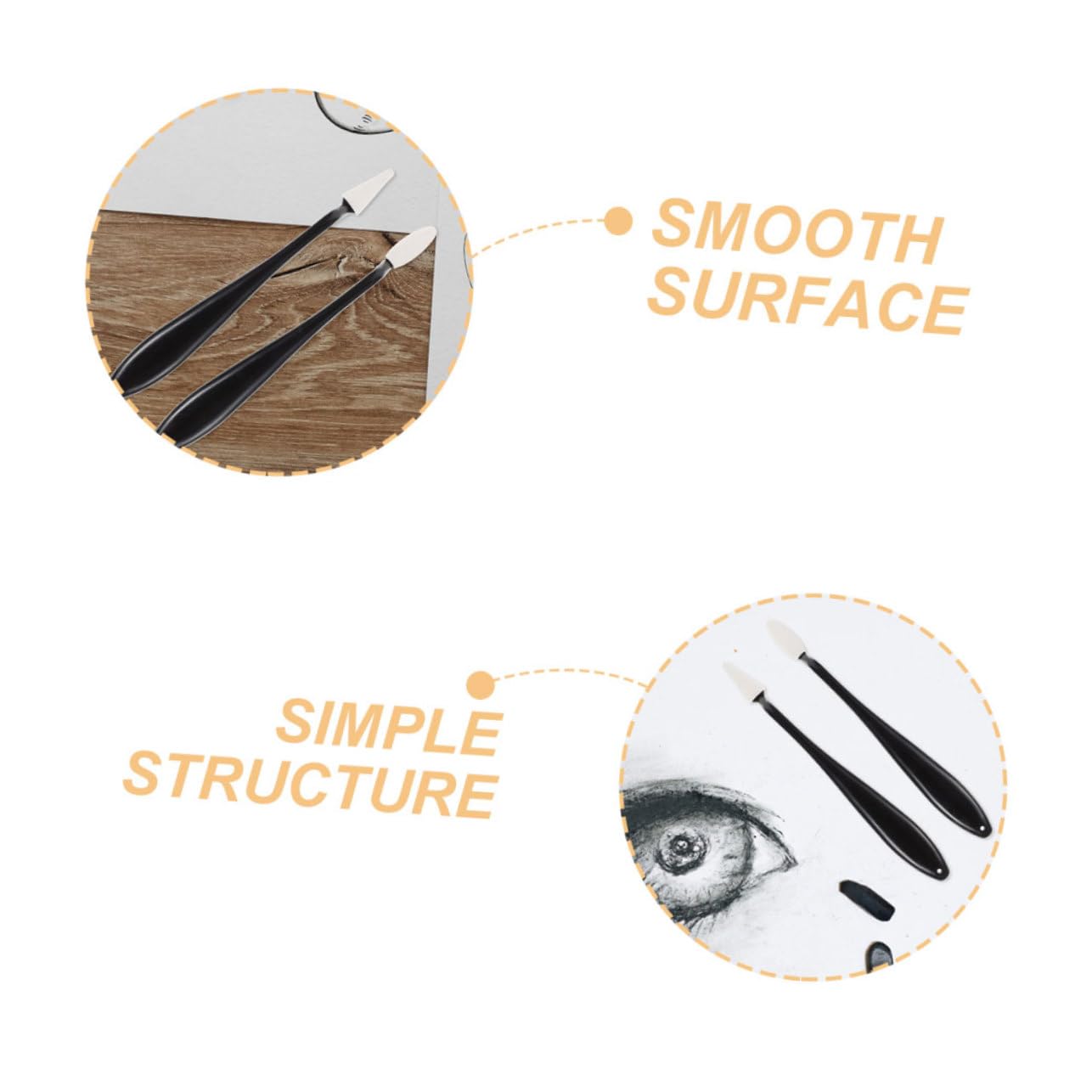 SMOOTH SURFACE

SIMPLE STRUCTURE