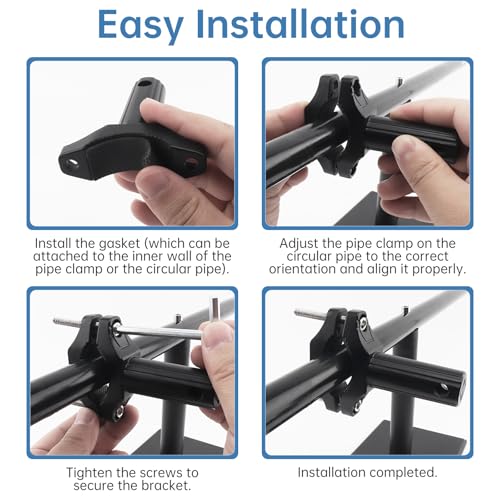 Easy Installation

Install the gasket (which can be attached to the inner wall of the pipe clamp or the circular pipe).

Adjust the pipe clamp on the circular pipe to the correct orientation and align it properly.

Tighten the screws to secure the bracket.

Installation completed.