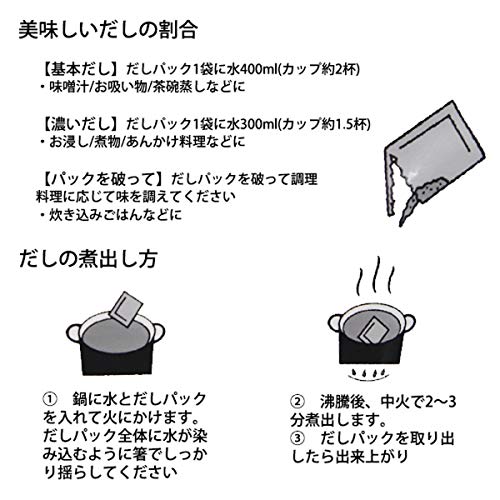 美味しいだしの割合

【基本だし】だしパック1袋に水400ml(カップ約2杯)
・味噌汁/お吸い物/茶碗蒸しなどに

【濃いだし】だしパック1袋に水300ml(カップ約1.5杯)
・お浸し/煮物/あんかけ料理などに

【パックを破って】だしパックを破って調理
料理に応じて味を調えてください
・炊き込みごはんなどに

だしの煮出し方

① 鍋に水とだしパックを入れて火にかけます。だしパック全体に水が染み込むように箸でしっかり揺らしてください

② 沸騰後、中火で2～3分煮出します。
③ だしパックを取り出したら出来上がり