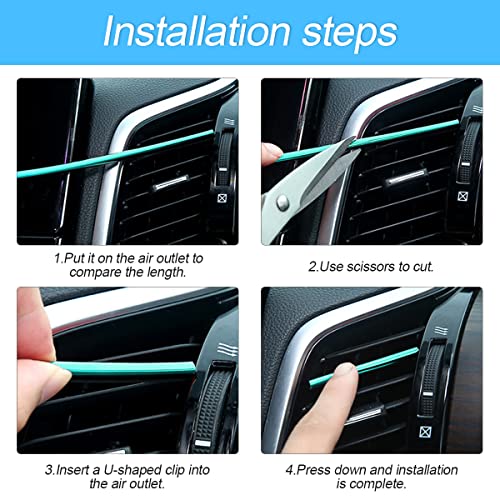 Installation steps

1.Put it on the air outlet to compare the length.

2.Use scissors to cut.

3.Insert a U-shaped clip into the air outlet.

4.Press down and installation is complete.