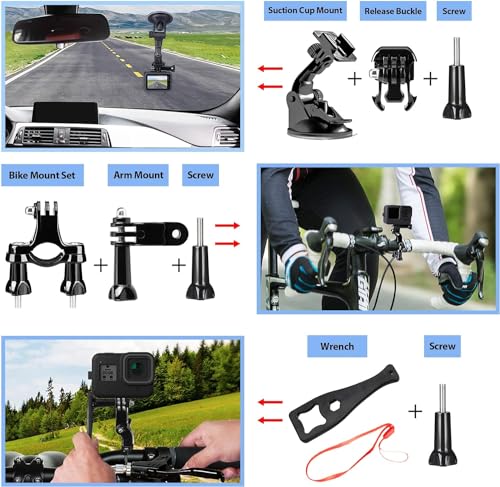 Suction Cup Mount

Release Buckle

Screw

Bike Mount Set

Arm Mount

Screw

Wrench

Screw