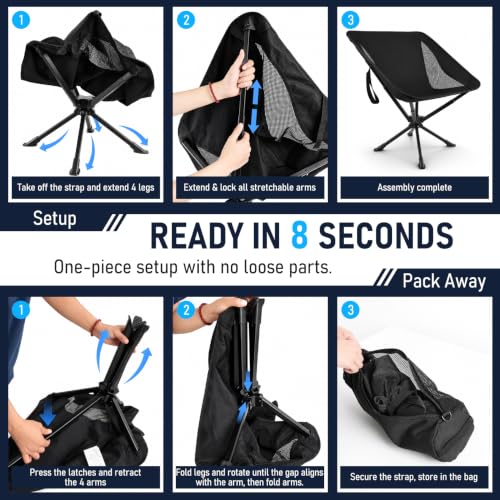 1
Take off the strap and extend 4 legs

2
Extend & lock all stretchable arms

3
Assembly complete

Setup

READY IN 8 SECONDS

One-piece setup with no loose parts.

Pack Away

1
Press the latches and retract the 4 arms

2
Fold legs and rotate until the gap aligns with the arm, then fold arms.

3
Secure the strap, store in the bag