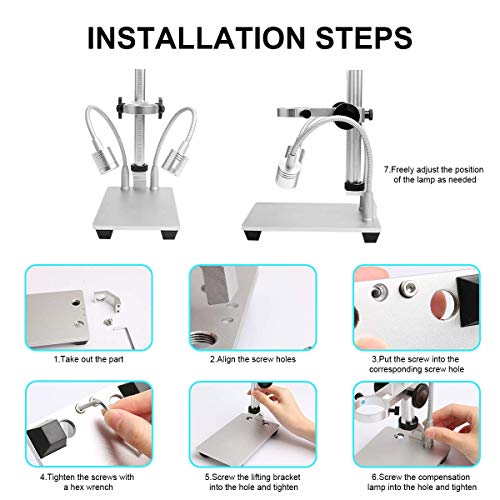 INSTALLATION STEPS

7.Freely adjust the position of the lamp as needed

1.Take out the part

2.Align the screw holes

3.Put the screw into the corresponding screw hole

4.Tighten the screws with a hex wrench

5.Screw the lifting bracket into the hole and tighten

6.Screw the compensation lamp into the hole and tighten