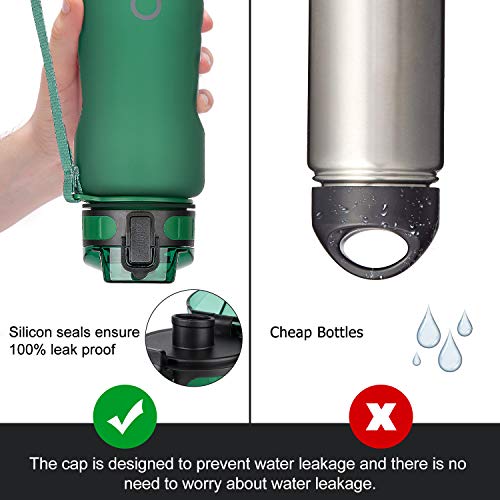 Silicon seals ensure 100% leak proof

Cheap Bottles

The cap is designed to prevent water leakage and there is no need to worry about water leakage.