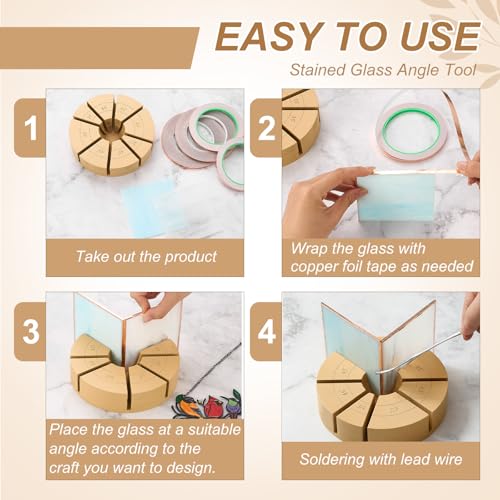 EASY TO USE

Stained Glass Angle Tool

1

Take out the product

2

Wrap the glass with copper foil tape as needed

3

Place the glass at a suitable angle according to the craft you want to design.

4

Soldering with lead wire