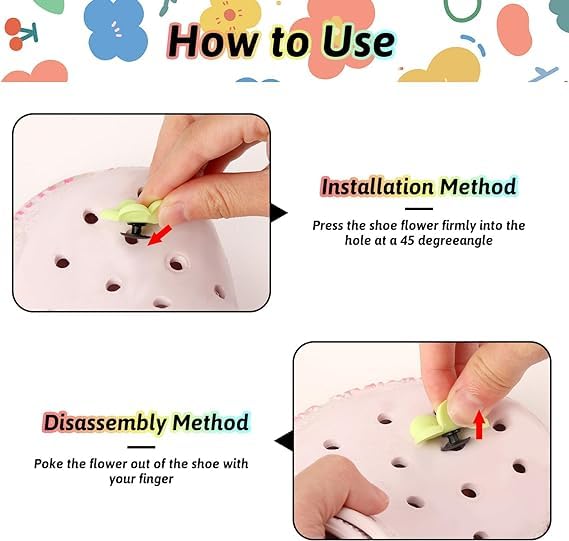 How to Use

Installation Method

Press the shoe flower firmly into the hole at a 45 degreeangle

Disassembly Method

Poke the flower out of the shoe with your finger