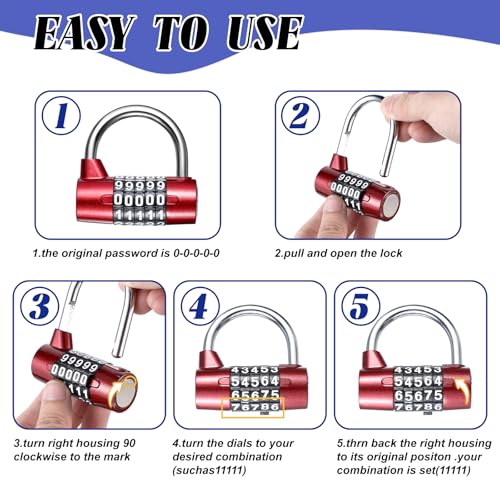 EASY TO USE

1

99999
00000
11111

1.the original password is 0-0-0-0-0

2

99999
00000
111

2.pull and open the lock

3

99999
00000
111

3.turn right housing 90 clockwise to the mark

4

43453
54564
65675
76786

4.turn the dials to your desired combination (suchas11111)

5

43453
54564
65675
76786

5.thrn back the right housing to its original positon .your combination is set(11111)